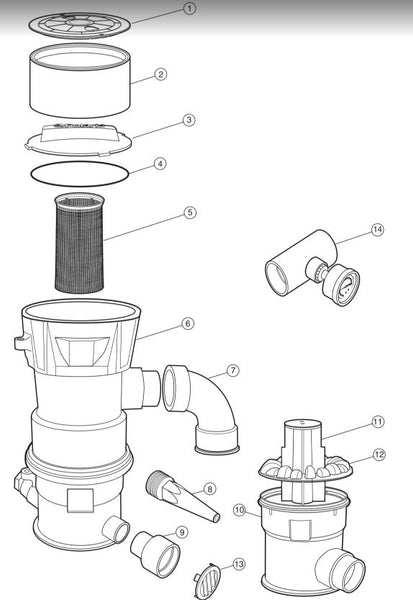 1
2
3
4
5
14
6
7
11
12
8
10
9
13