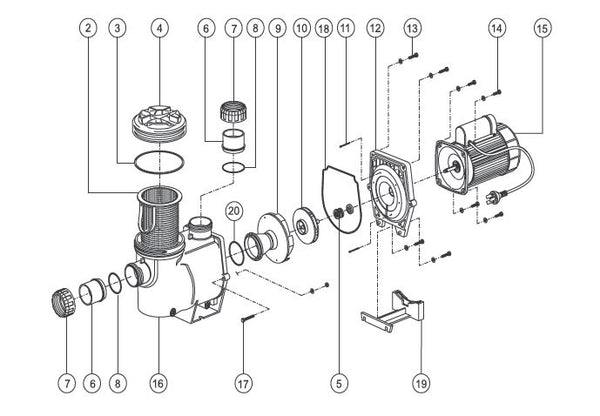 2 3 4 6 7 8 9 10 18 11 12 13 14 15

20

7 6 8 16 17 5 19