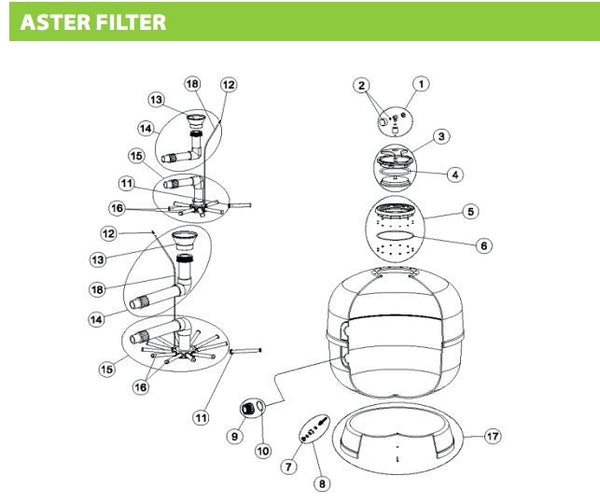 ASTER FILTER

18
12
13
14
15
11
16
12
13
18
14
15
16
11
2
1
3
4
5
6
9
10
7
8
17