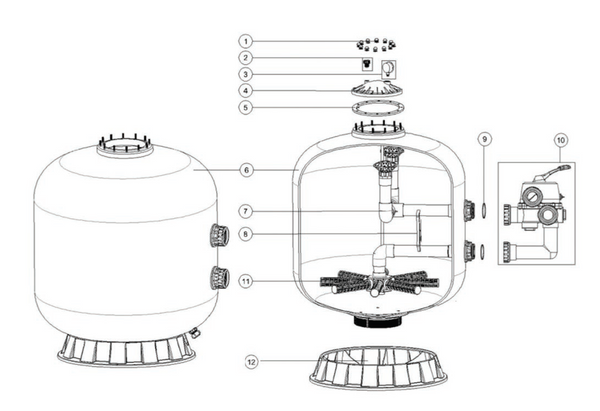 1
2
3
4
5
6
7
8
9
10
11
12